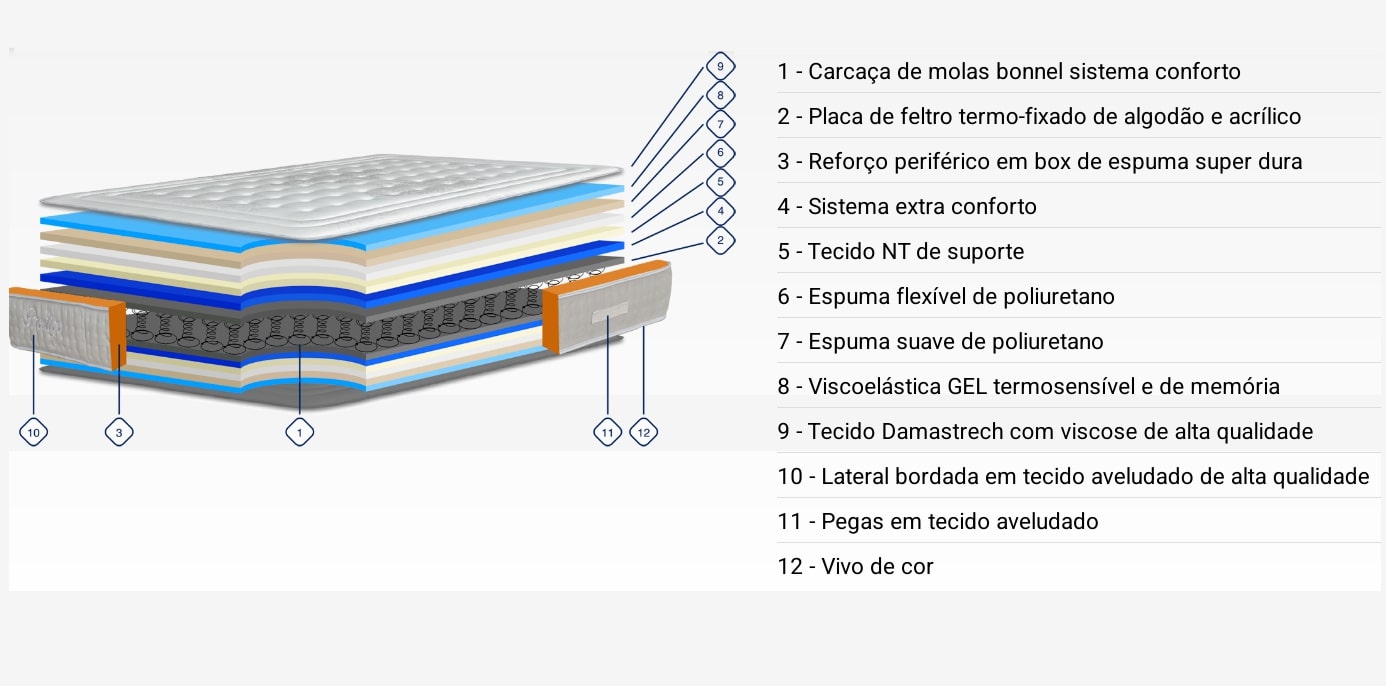 9
8
7
6
5
4
2
10
3
1
11
12

1 - Carcaça de molas bonnel sistema conforto
2 - Placa de feltro termo-fixado de algodão e acrílico
3 - Reforço periférico em box de espuma super dura
4 - Sistema extra conforto
5 - Tecido NT de suporte
6 - Espuma flexível de poliuretano
7 - Espuma suave de poliuretano
8 - Viscoelástica GEL termosensível e de memória
9 - Tecido Damastrech com viscose de alta qualidade
10 - Lateral bordada em tecido aveludado de alta qualidade
11 - Pegas em tecido aveludado
12 - Vivo de cor